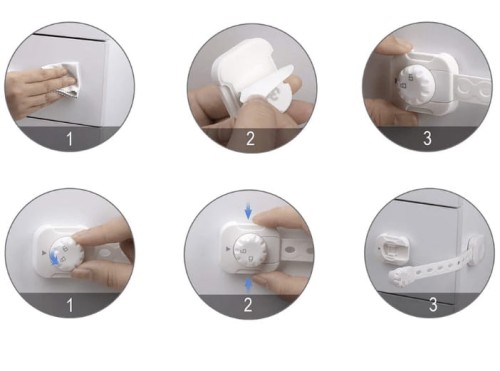 1
2
3
1
2
3