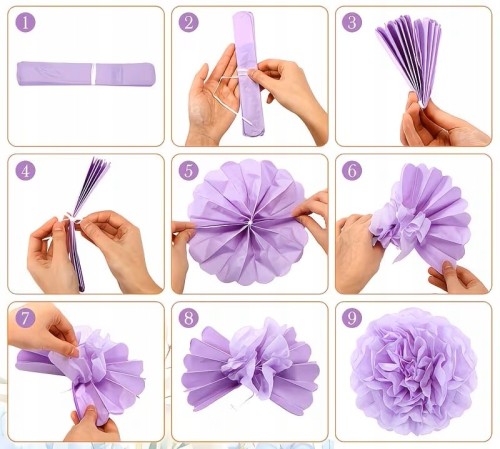 1

2

3

4

5

6

7

8

9