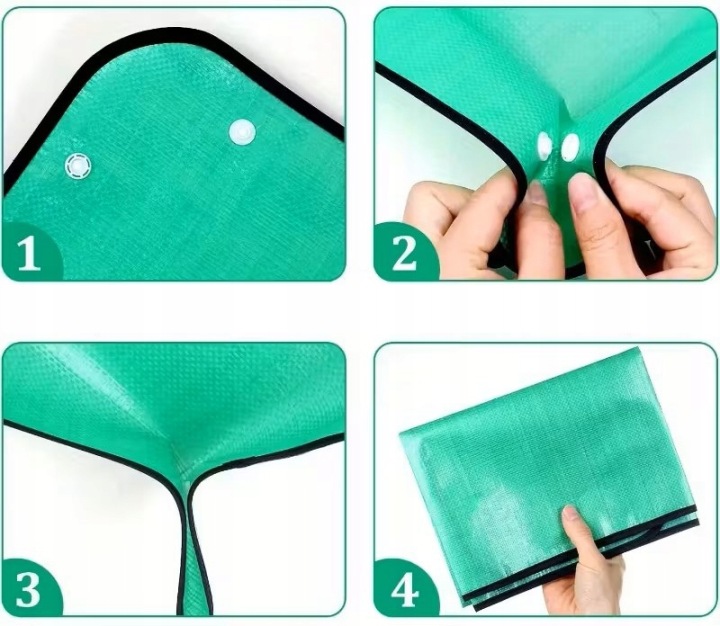 1

2

3

4